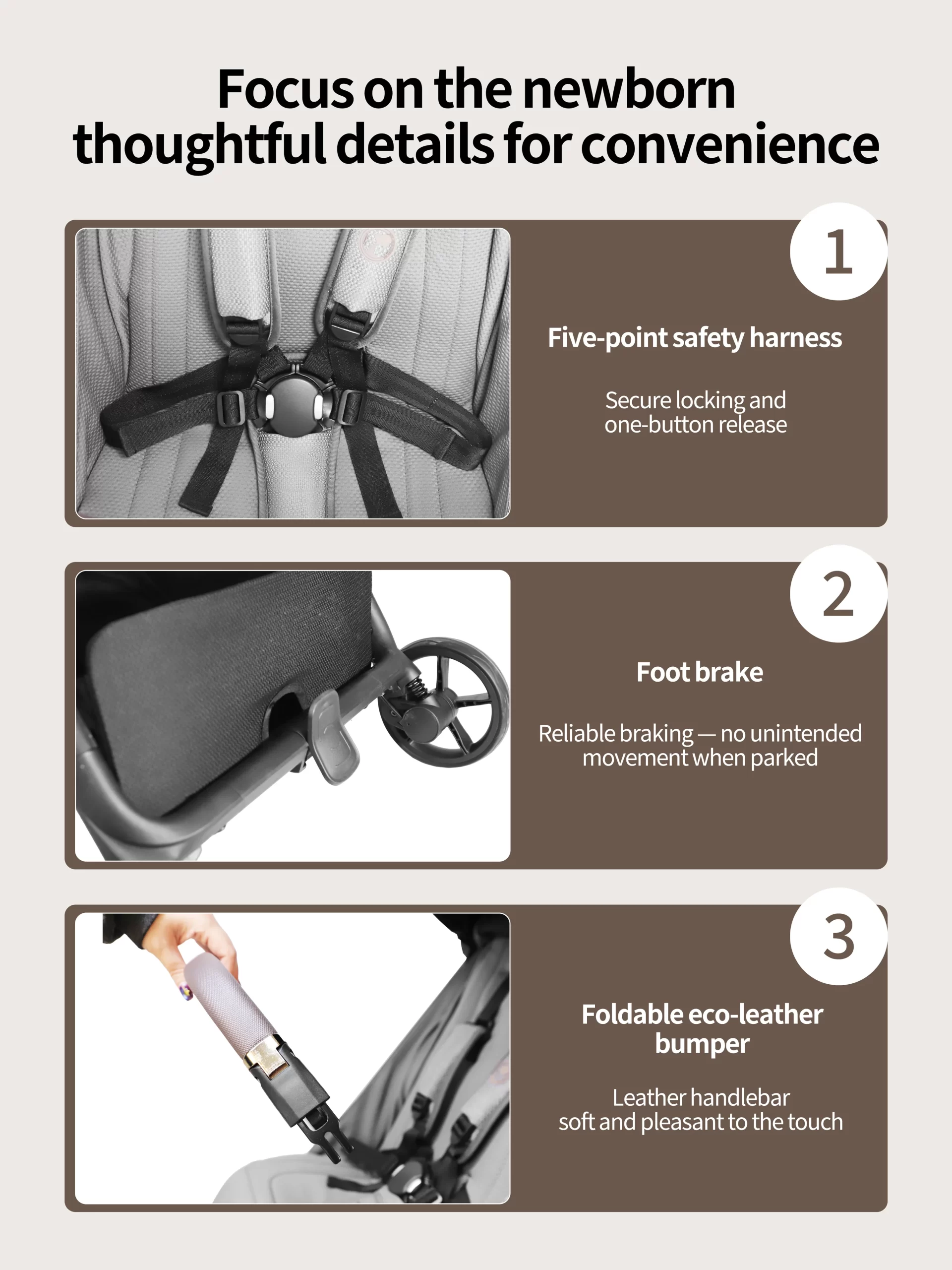 Focus on the newborn thoughtful details for convenience

1

Five-point safety harness

Secure locking and one-button release

2

Foot brake

Reliable braking — no unintended movement when parked

3

Foldable eco-leather bumper

Leather handlebar soft and pleasant to the touch